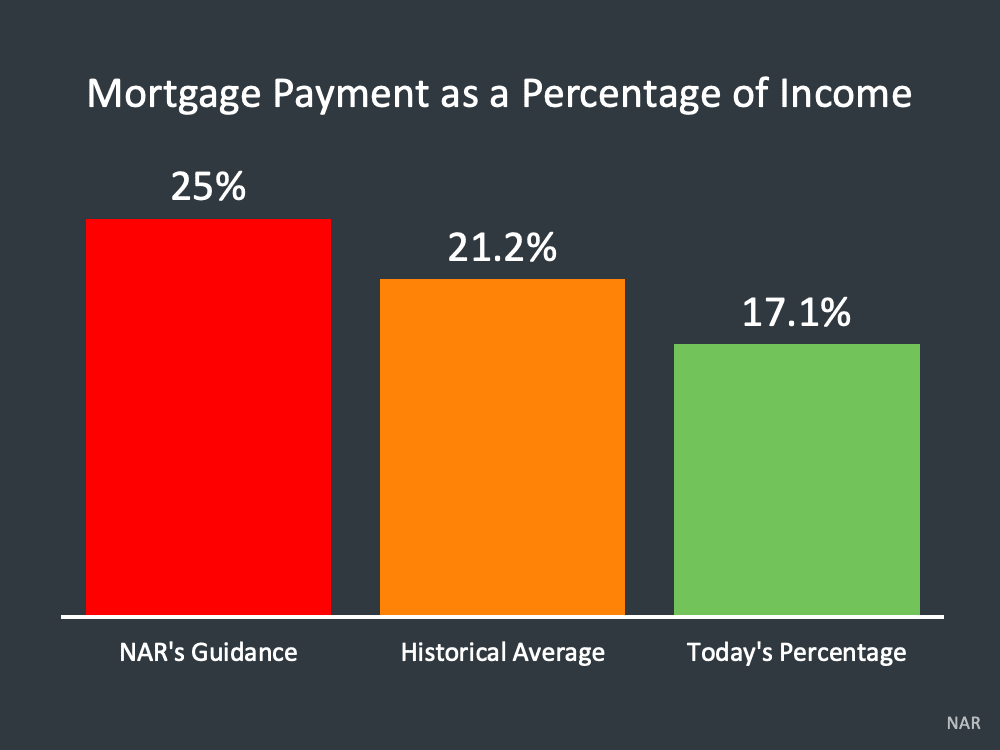 Mortgage Payment as a Percentage of Income

25%

21.2%

17.1%

NAR's Guidance

Historical Average

Today's Percentage

NAR